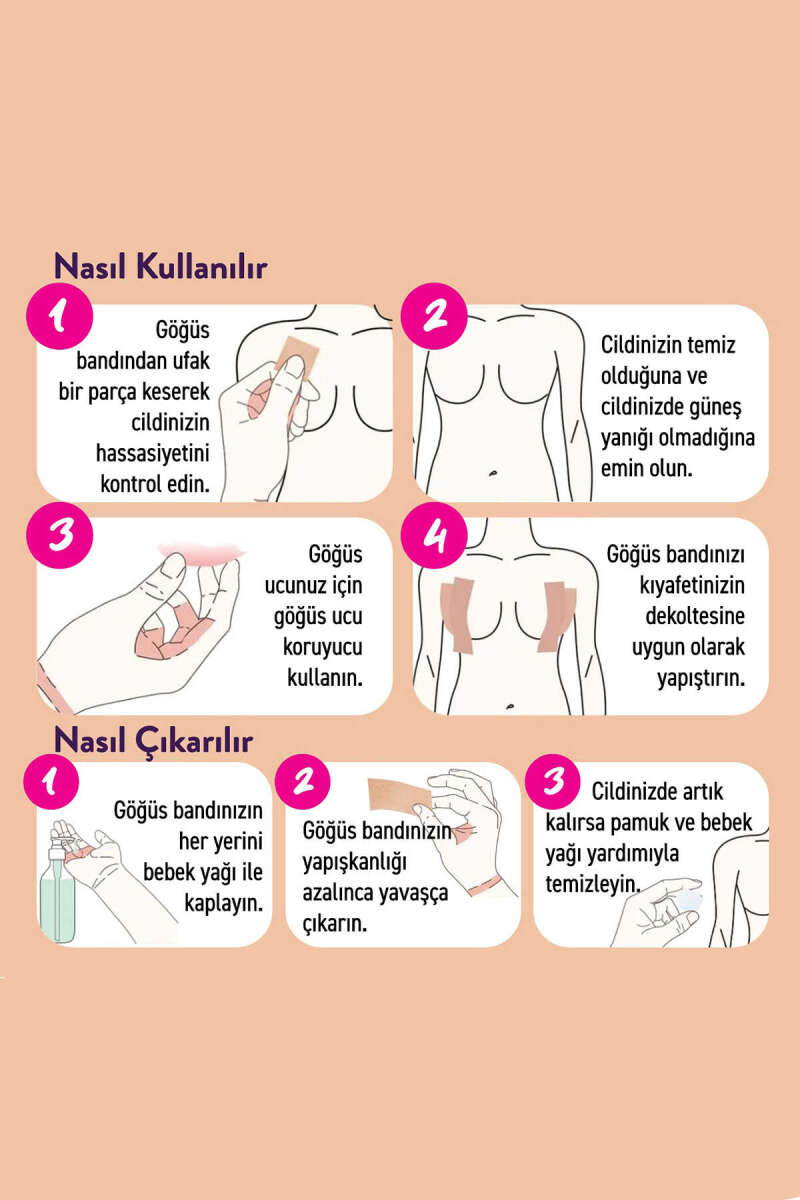 Nasıl Kullanılır

1

Göğüs bandından ufak bir parça keserek cildinizin hassasiyetini kontrol edin.

2

Cildinizin temiz olduğuna ve cildinizde güneş yanığı olmadığına emin olun.

3

Göğüs ucunuz için göğüs ucu koruyucu kullanın.

4

Göğüs bandınızı kıyafetinizin dekoltesine uygun olarak yapıştırın.

Nasıl Çıkarılır

1

Göğüs bandınızın her yerini bebek yağı ile kaplayın.

2

Göğüs bandınızın yapışkanlığı azalınca yavaşça çıkarın.

3

Cildinizde artık kalırsa pamuk ve bebek yağı yardımıyla temizleyin.